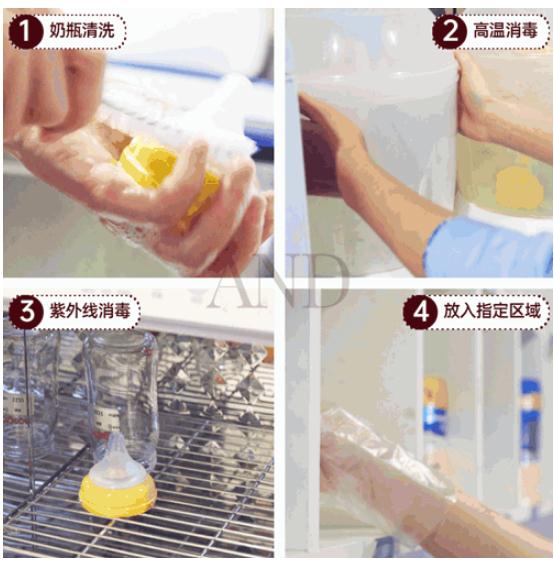 1 奶瓶清洗

2 高温消毒

AND

3 紫外线消毒

4 放入指定区域